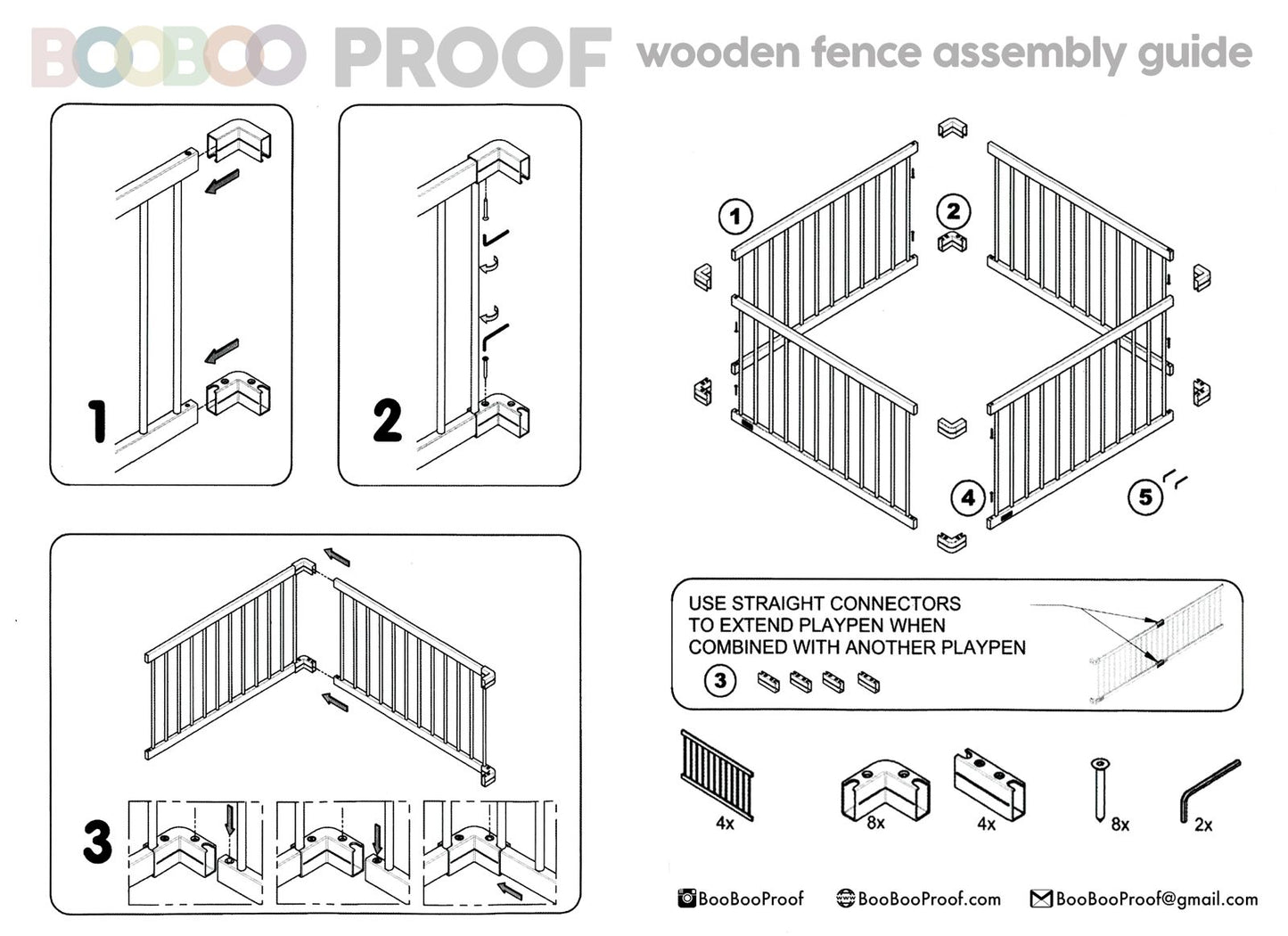 BOOBOO PROOF wooden fence assembly guide

1

2

3

1

2

4

5

USE STRAIGHT CONNECTORS TO EXTEND PLAYPEN WHEN COMBINED WITH ANOTHER PLAYPEN

3

4x

8x

4x

8x

2x

BooBooProof BooBooProof.com BooBooProof@gmail.com