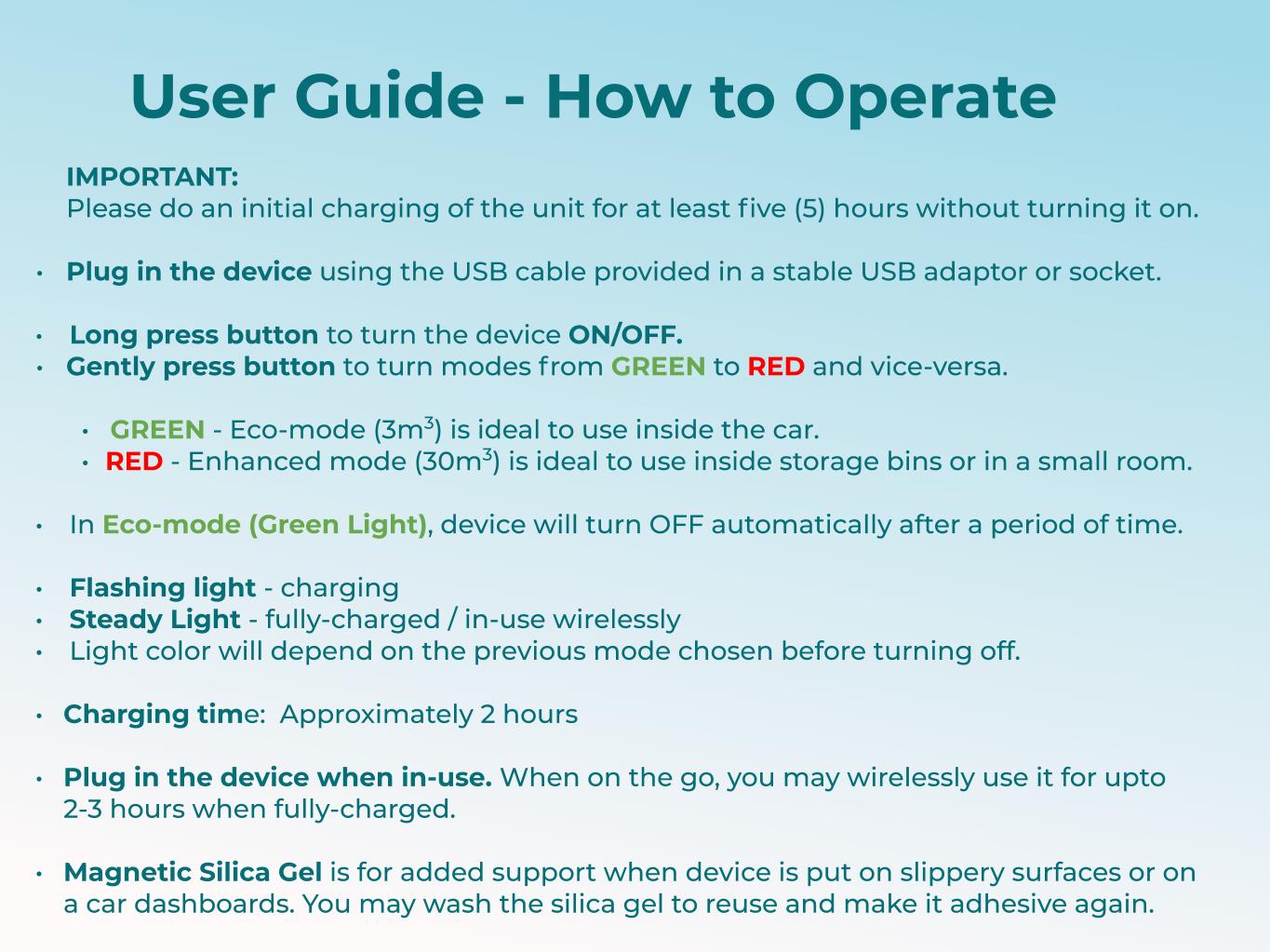 User Guide - How to Operate

IMPORTANT:
Please do an initial charging of the unit for at least five (5) hours without turning it on.

• Plug in the device using the USB cable provided in a stable USB adaptor or socket.

• Long press button to turn the device ON/OFF.
• Gently press button to turn modes from GREEN to RED and vice-versa.

• GREEN - Eco-mode ($3m^3$) is ideal to use inside the car.
• RED - Enhanced mode ($30m^3$) is ideal to use inside storage bins or in a small room.

• In Eco-mode (Green Light), device will turn OFF automatically after a period of time.

• Flashing light - charging
• Steady Light - fully-charged / in-use wirelessly
• Light color will depend on the previous mode chosen before turning off.

• Charging time: Approximately 2 hours

• Plug in the device when in-use. When on the go, you may wirelessly use it for upto 2-3 hours when fully-charged.

• Magnetic Silica Gel is for added support when device is put on slippery surfaces or on a car dashboards. You may wash the silica gel to reuse and make it adhesive again.