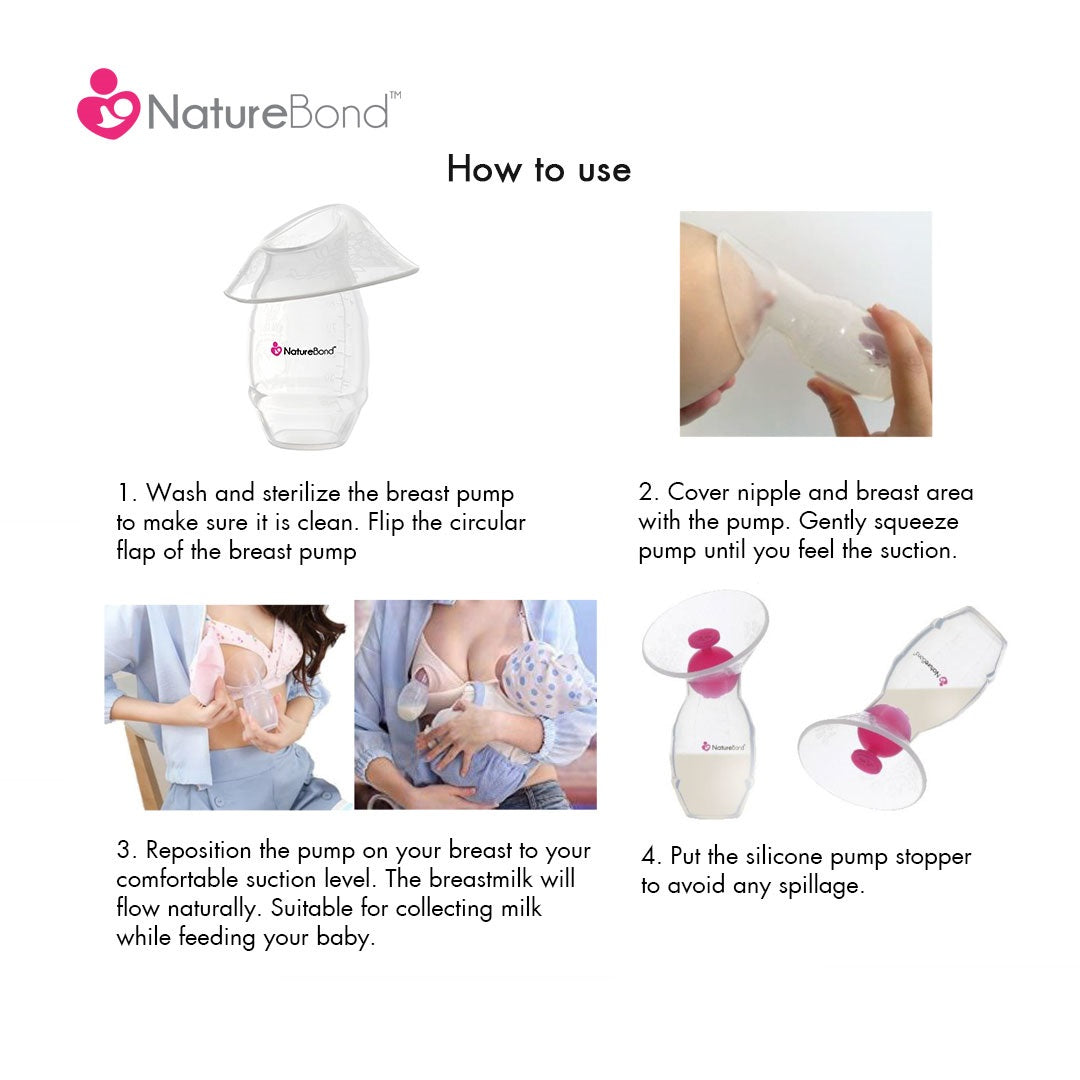 NatureBond™

How to use

NatureBond

1. Wash and sterilize the breast pump to make sure it is clean. Flip the circular flap of the breast pump

2. Cover nipple and breast area with the pump. Gently squeeze pump until you feel the suction.

NatureBond

NatureBond

3. Reposition the pump on your breast to your comfortable suction level. The breastmilk will flow naturally. Suitable for collecting milk while feeding your baby.

4. Put the silicone pump stopper to avoid any spillage.